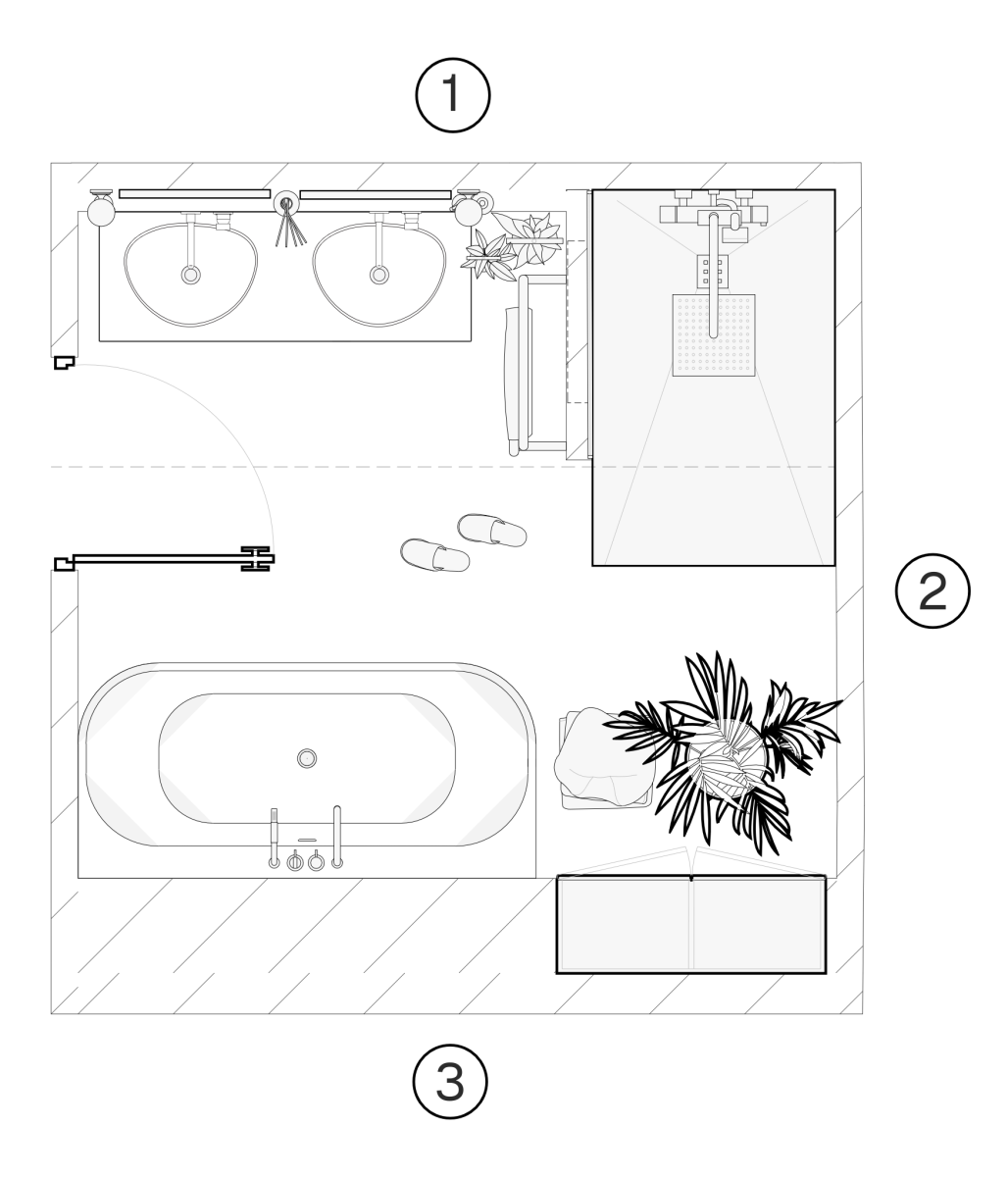 1

2

3